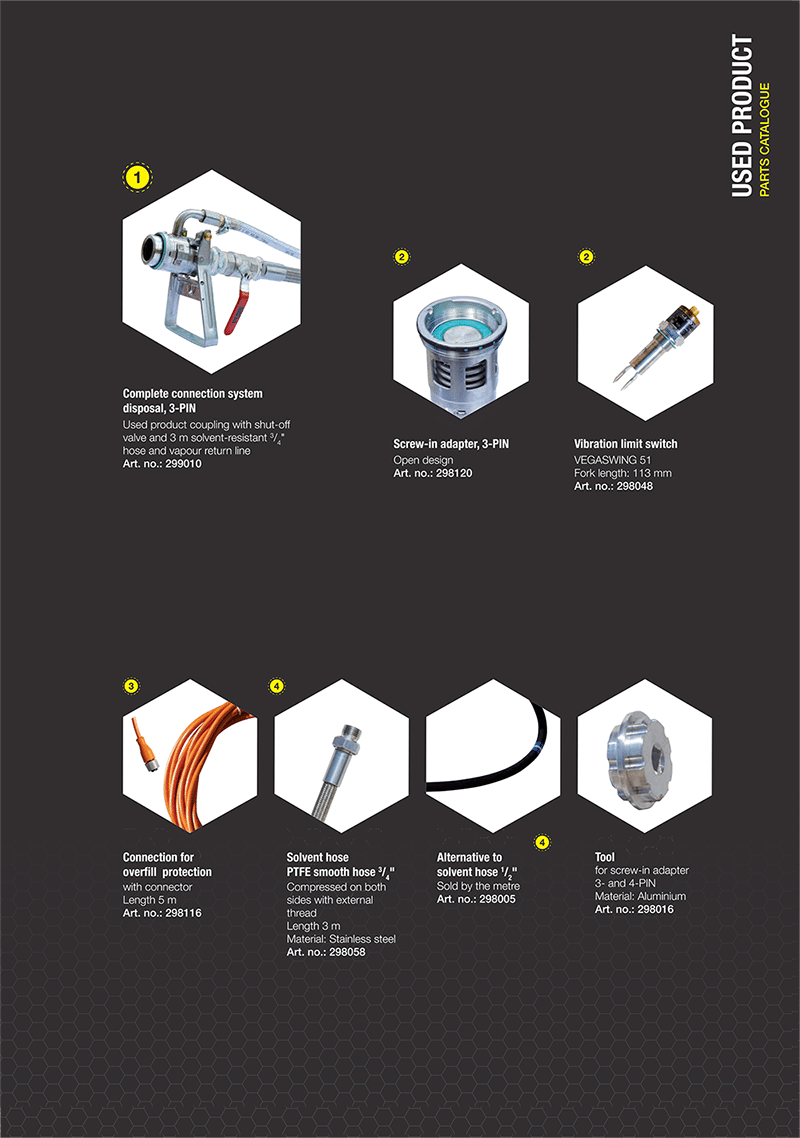 USED PRODUCT
PARTS CATALOGUE

1

Complete connection system disposal, 3-PIN
Used product coupling with shut-off valve and 3 m solvent-resistant $^3/_4$" hose and vapour return line
Art. no.: 299010

2

Screw-in adapter, 3-PIN
Open design
Art. no.: 298120

2

Vibration limit switch
VEGASWING 51
Fork length: 113 mm
Art. no.: 298048

3

Connection for overfill protection
with connector
Length 5 m
Art. no.: 298116

4

Solvent hose
PTFE smooth hose $^3/_4$"
Compressed on both sides with external thread
Length 3 m
Material: Stainless steel
Art. no.: 298058

4

Alternative to solvent hose $^1/_2$"
Sold by the metre
Art. no.: 298005

Tool
for screw-in adapter 3- and 4-PIN
Material: Aluminium
Art. no.: 298016